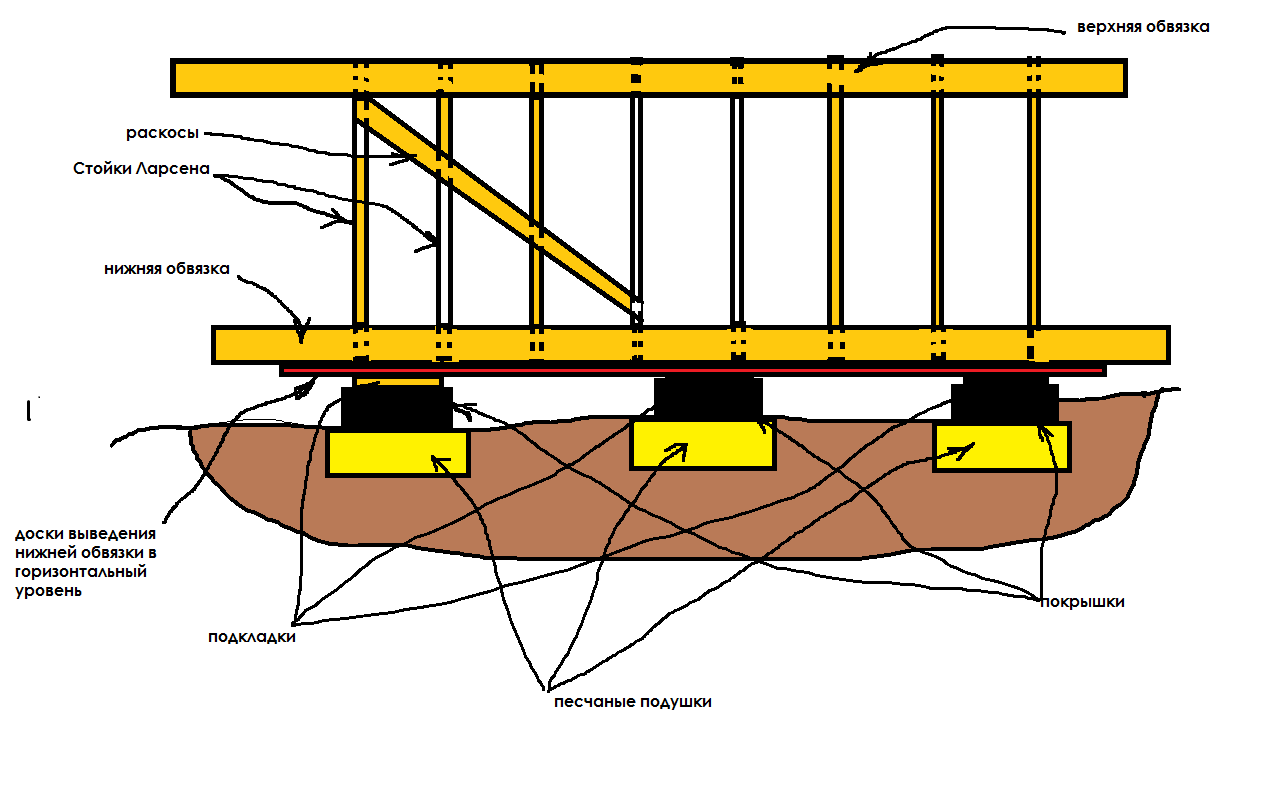 верхняя обвязка

раскосы

Стойки Ларсена

нижняя обвязка

доски выведения нижней обвязки в горизонтальный уровень

подкладки

покрышки

песчаные подушки