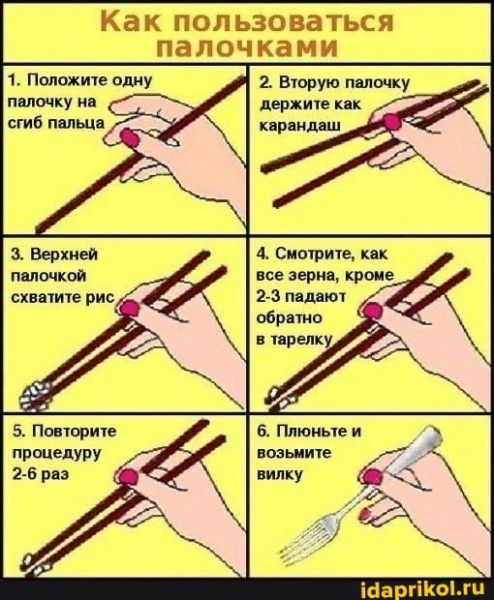 Как пользоваться палочками

1. Положите одну палочку на сгиб пальца

2. Вторую палочку держите как карандаш

3. Верхней палочкой схватите рис

4. Смотрите, как все зерна, кроме 2-3 падают обратно в тарелку

5. Повторите процедуру 2-6 раз

6. Плюньте и возьмите вилку

idaprikol.ru